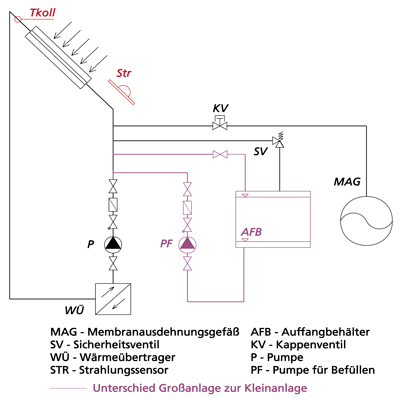 Tkoll

Str

KV

SV

MAG

AFB

P

PF

WÜ

MAG - Membranausdehnungsgefäß
SV - Sicherheitsventil
WÜ - Wärmeübertrager
STR - Strahlungssensor

AFB - Auffangbehälter
KV - Kappenventil
P - Pumpe
PF - Pumpe für Befüllen

Unterschied Großanlage zur Kleinanlage