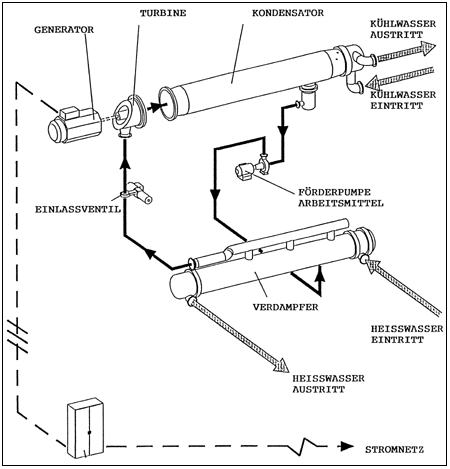 GENERATOR
TURBINE
KONDENSATOR
KÜHLWASSER AUSTRITT
KÜHLWASSER EINTRITT
FÖRDERPUMPE ARBEITSMITTEL
EINLASSVENTIL
VERDAMPFER
HEISSWASSER EINTRITT
HEISSWASSER AUSTRITT
STROMNETZ