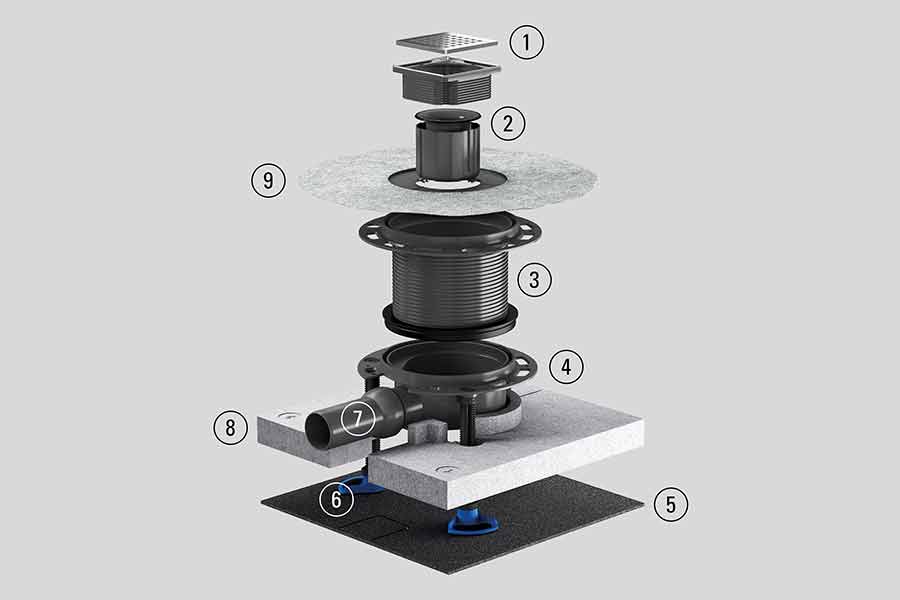 1
2
9
3
4
8
7
6
5