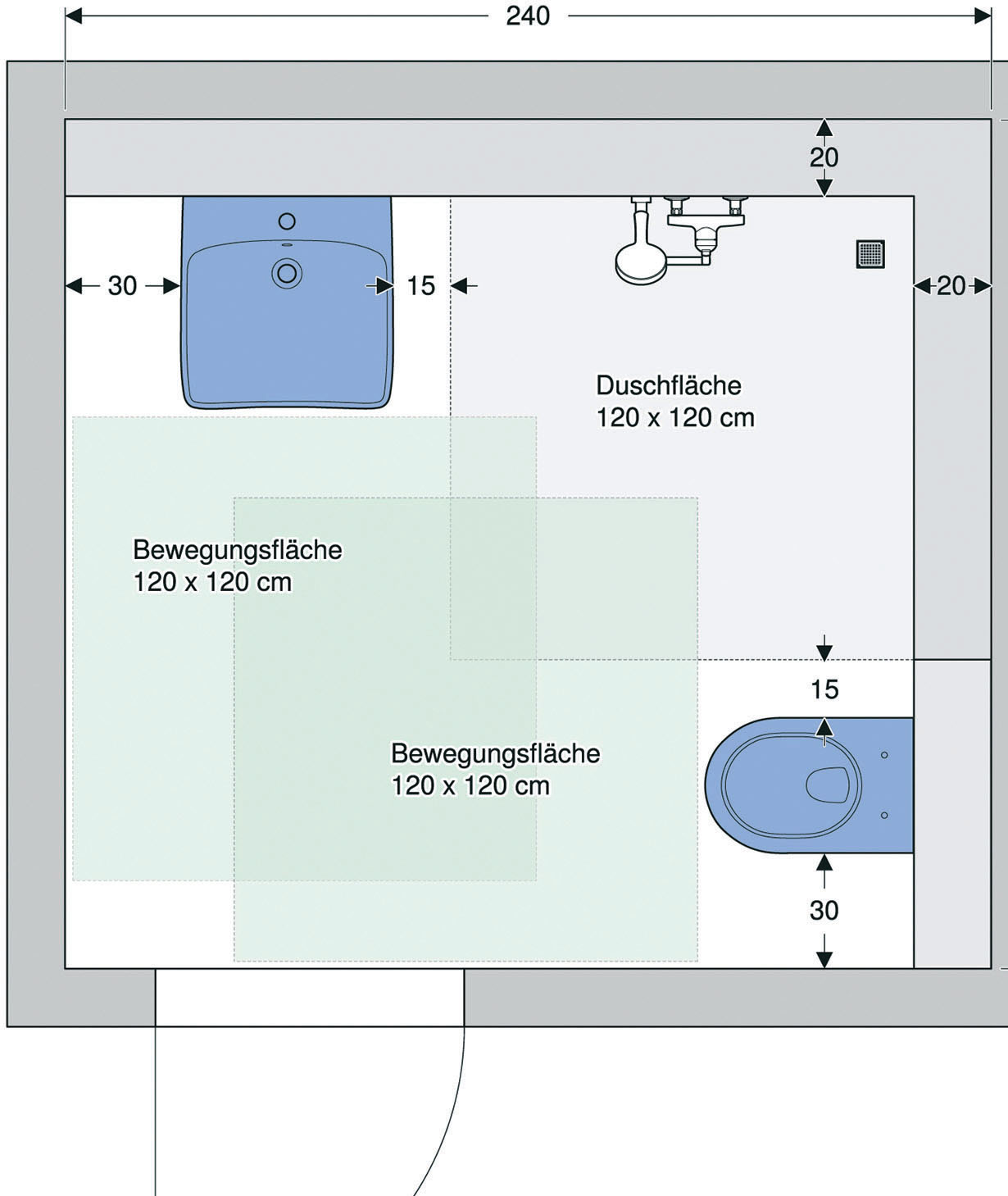 240

20

30

15

20

Duschfläche
120 x 120 cm

Bewegungsfläche
120 x 120 cm

15

Bewegungsfläche
120 x 120 cm

30