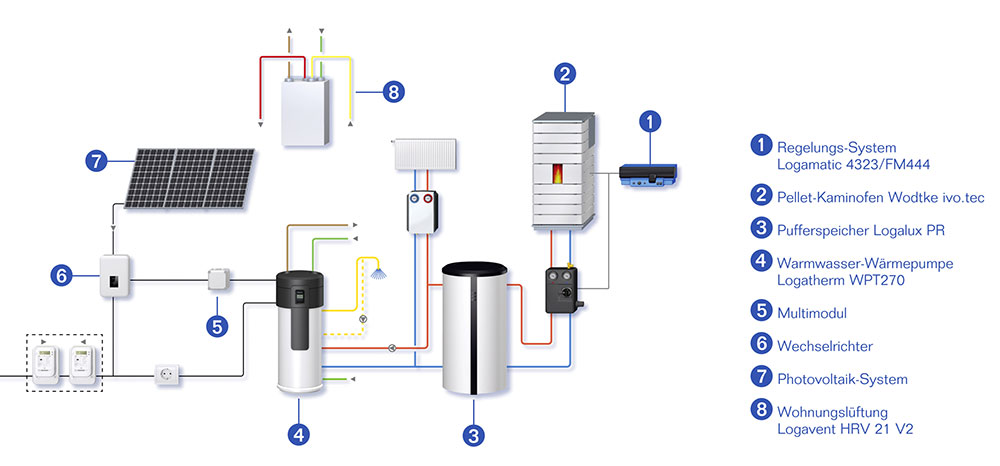 8

2

1

7

6

5

4

3

1 Regelungs-System Logamatic 4323/FM444

2 Pellet-Kaminofen Wodtke ivo.tec

3 Pufferspeicher Logalux PR

4 Warmwasser-Wärmepumpe Logatherm WPT270

5 Multimodul

6 Wechselrichter

7 Photovoltaik-System

8 Wohnungslüftung Logavent HRV 21 V2