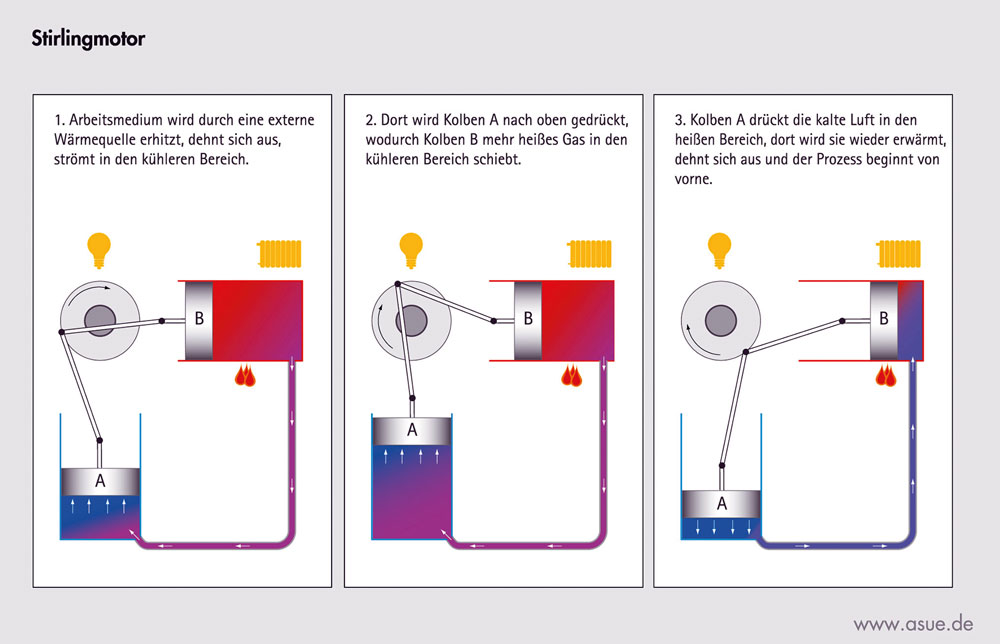 Stirlingmotor

1. Arbeitsmedium wird durch eine externe Wärmequelle erhitzt, dehnt sich aus, strömt in den kühleren Bereich.

B

A

2. Dort wird Kolben A nach oben gedrückt, wodurch Kolben B mehr heißes Gas in den kühleren Bereich schiebt.

B

A

3. Kolben A drückt die kalte Luft in den heißen Bereich, dort wird sie wieder erwärmt, dehnt sich aus und der Prozess beginnt von vorne.

B

A

www.asue.de