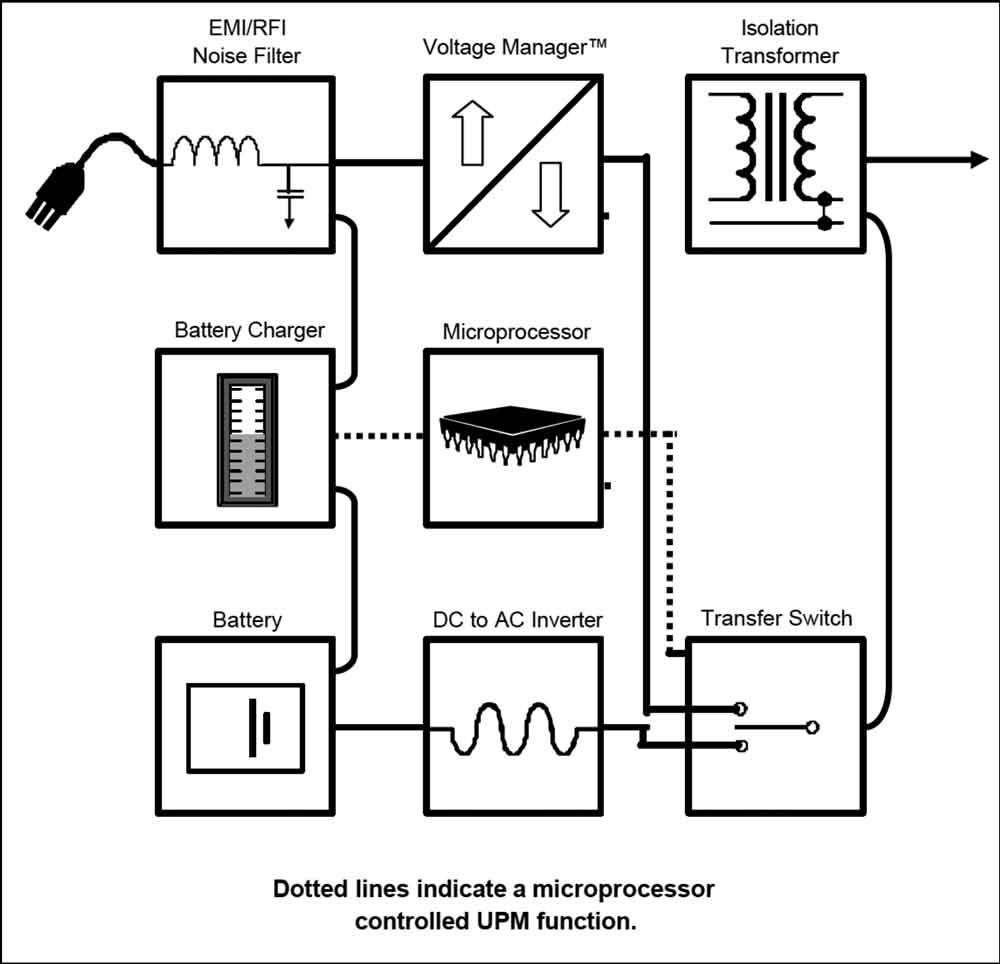 EMI/RFI
Noise Filter

Voltage Manager™

Isolation
Transformer

Battery Charger

Microprocessor

Battery

DC to AC Inverter

Transfer Switch

Dotted lines indicate a microprocessor controlled UPM function.