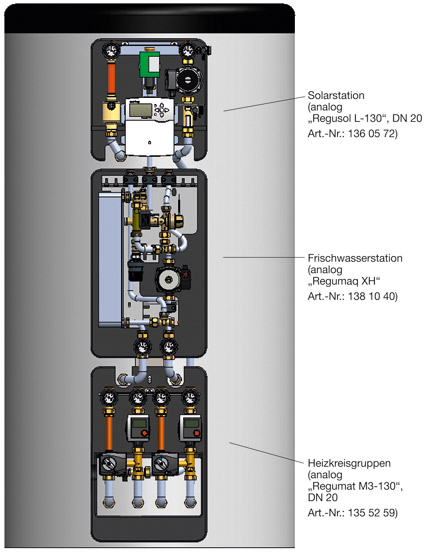 Solarstation
(analog
„Regusol L-130“, DN 20
Art.-Nr.: 136 05 72)

Frischwasserstation
(analog
„Regumaq XH“
Art.-Nr.: 138 10 40)

Heizkreisgruppen
(analog
„Regumat M3-130“,
DN 20
Art.-Nr.: 135 52 59)