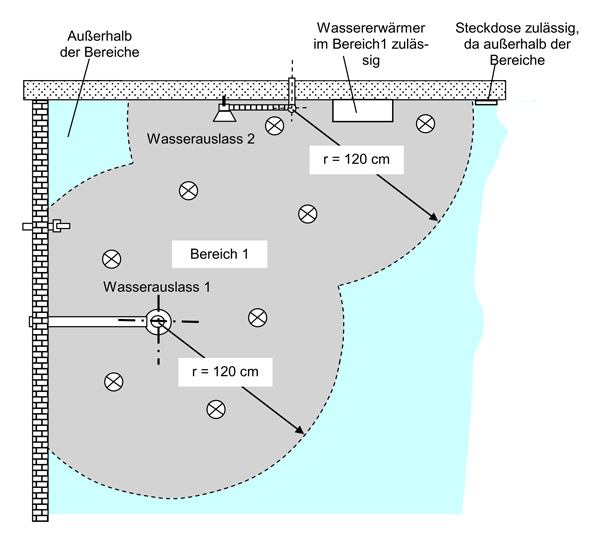 Außerhalb der Bereiche

Wassererwärmer im Bereich1 zulässig

Steckdose zulässig, da außerhalb der Bereiche

Wasserauslass 2

r = 120 cm

Bereich 1

Wasserauslass 1

r = 120 cm