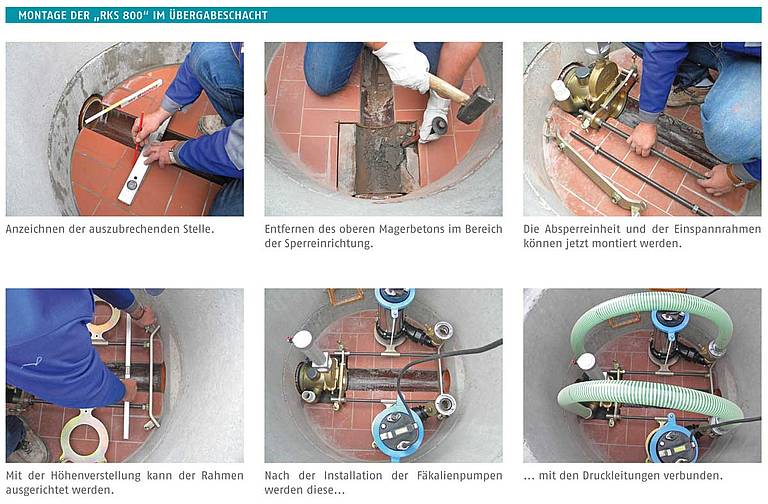 MONTAGE DER „RKS 800" IM ÜBERGABESCHACHT

Anzeichnen der auszubrechenden Stelle.

Entfernen des oberen Magerbetons im Bereich der Sperreinrichtung.

Die Absperreinheit und der Einspannrahmen können jetzt montiert werden.

Mit der Höhenverstellung kann der Rahmen ausgerichtet werden.

Nach der Installation der Fäkalienpumpen werden diese...

... mit den Druckleitungen verbunden.