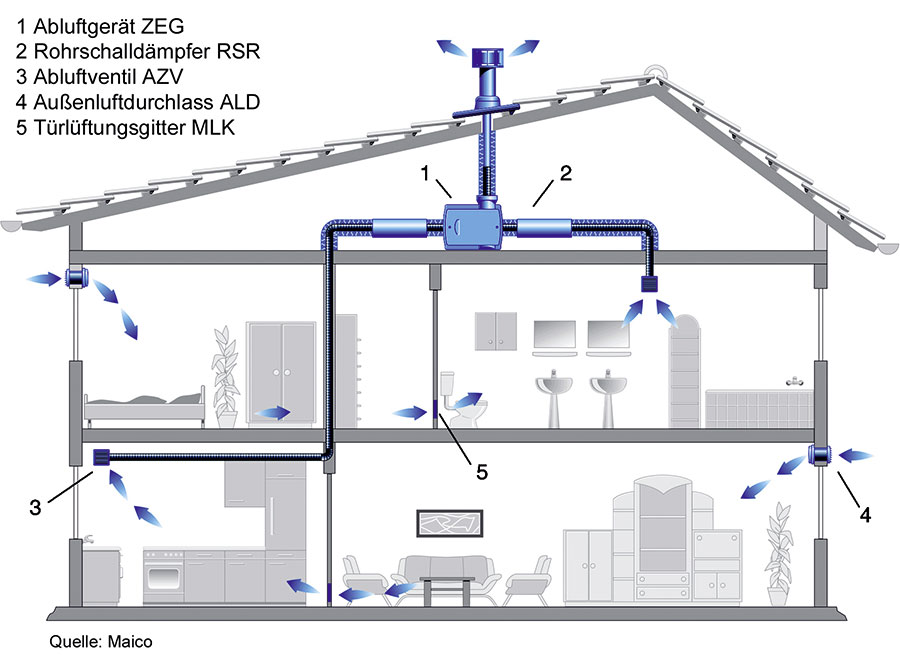 1 Abluftgerät ZEG
2 Rohrschalldämpfer RSR
3 Abluftventil AZV
4 Außenluftdurchlass ALD
5 Türlüftungsgitter MLK

1
2
5
3
4

Quelle: Maico