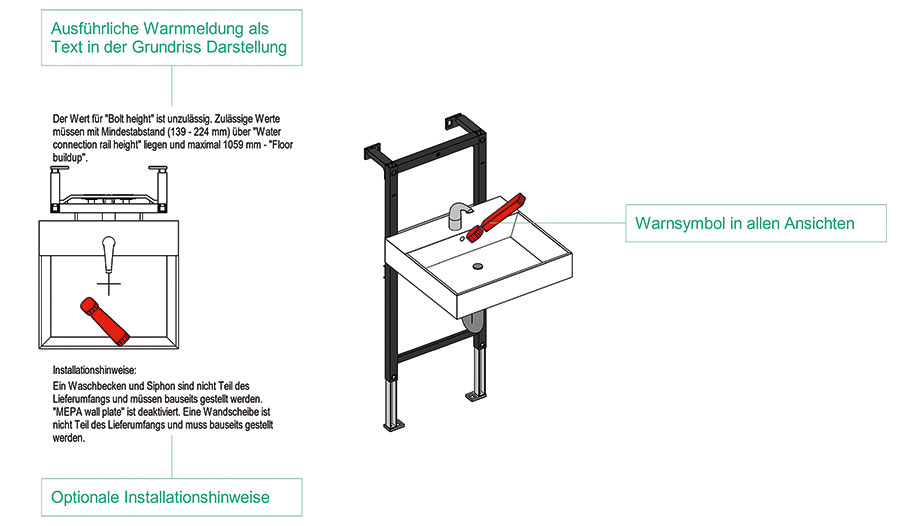 Ausführliche Warnmeldung als Text in der Grundriss Darstellung

Der Wert für "Bolt height" ist unzulässig. Zulässige Werte müssen mit Mindestabstand (139 - 224 mm) über "Water connection rail height" liegen und maximal 1059 mm - "Floor buildup".

Installationshinweise:
Ein Waschbecken und Siphon sind nicht Teil des Lieferumfangs und müssen bauseits gestellt werden. "MEPA wall plate" ist deaktiviert. Eine Wandscheibe ist nicht Teil des Lieferumfangs und muss bauseits gestellt werden.

Optionale Installationshinweise

Warnsymbol in allen Ansichten