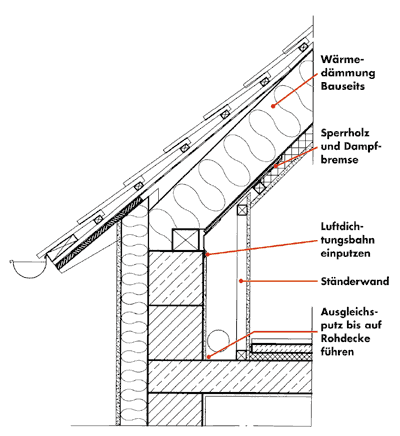 Wärmedämmung Bauseits

Sperrholz und Dampfbremse

Luftdichtungsbahn einputzen

Ständerwand

Ausgleichsputz bis auf Rohdecke führen